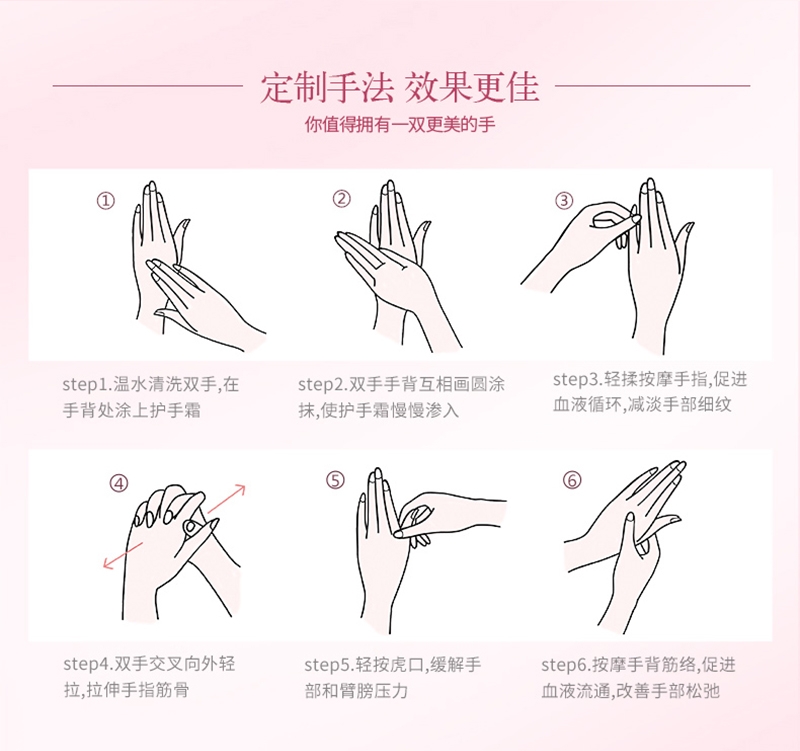 定制手法 效果更佳
你值得拥有一双更美的手

①

step1.温水清洗双手,在手背处涂上护手霜

②

step2.双手手背互相画圆涂抹,使护手霜慢慢渗入

③

step3.轻揉按摩手指,促进血液循环,减淡手部细纹

④

step4.双手交叉向外轻拉,拉伸手指筋骨

⑤

step5.轻按虎口,缓解手部和臂膀压力

⑥

step6.按摩手背筋络,促进血液流通,改善手部松弛